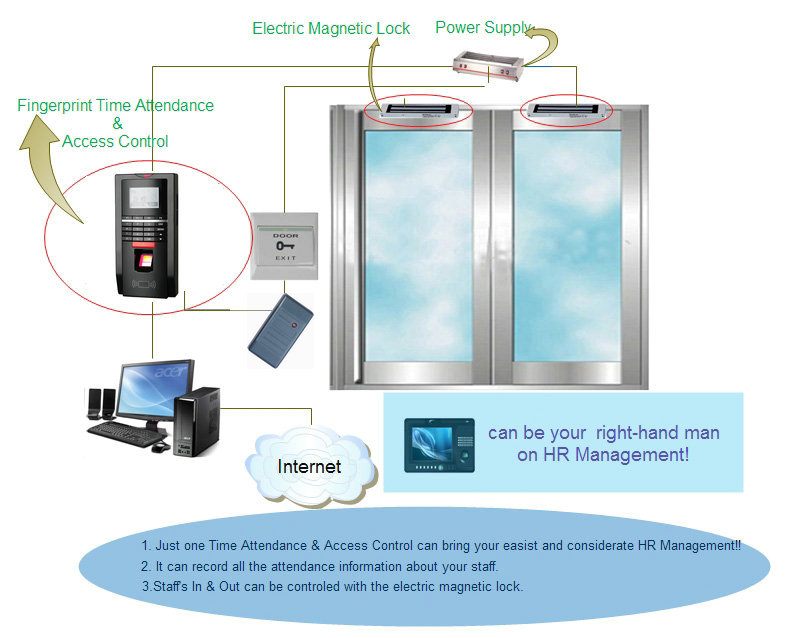 Electric Magnetic Lock

Power Supply

Fingerprint Time Attendance
&
Access Control

DOOR
EXIT

acer

Internet

can be your right-hand man on HR Management!

1. Just one Time Attendance & Access Control can bring your easist and considerate HR Management!!
2. It can record all the attendance information about your staff.
3.Staff's In & Out can be controled with the electric magnetic lock.